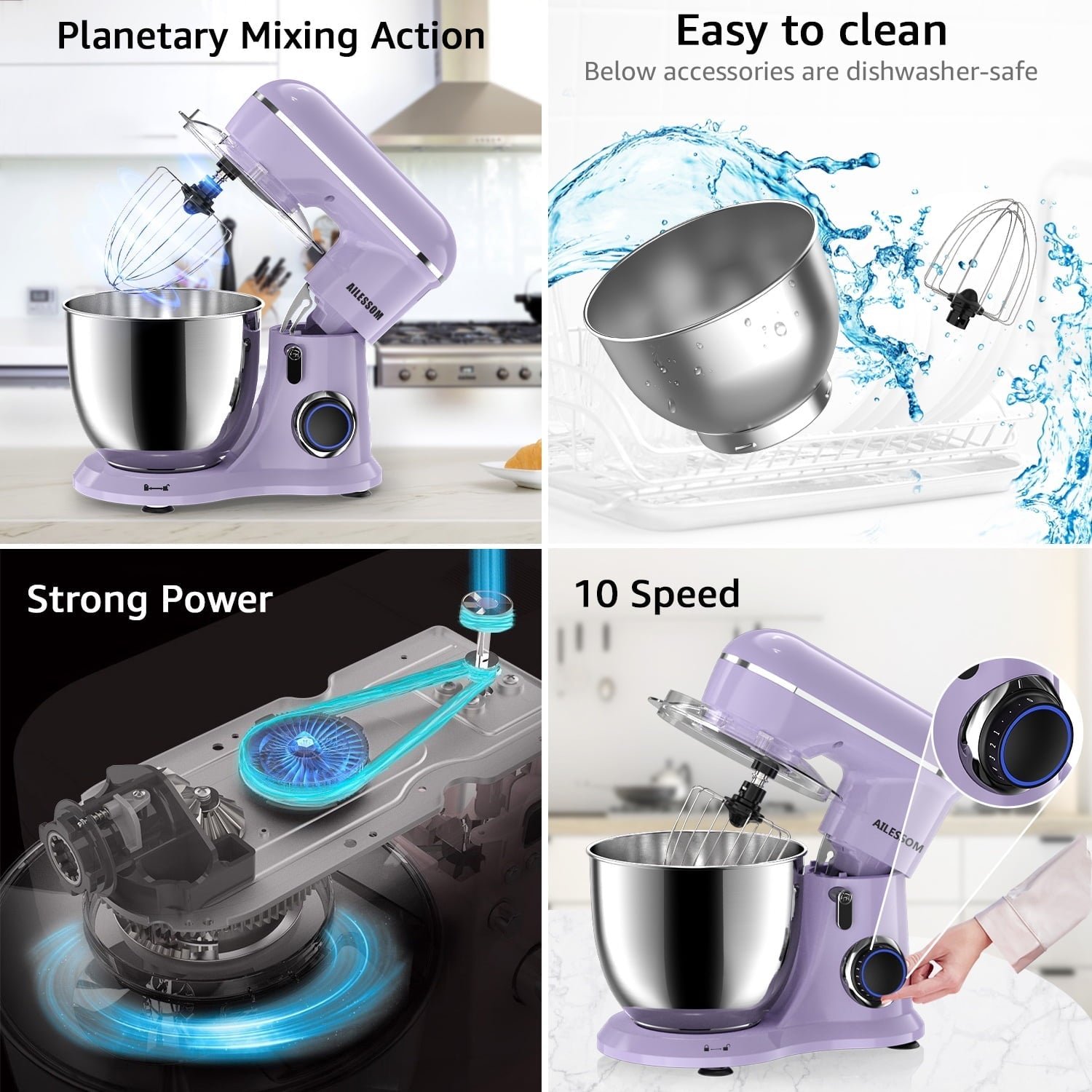 Planetary Mixing Action

AILESSOM

Easy to clean

Below accessories are dishwasher-safe

Strong Power

10 Speed

AILESSOM