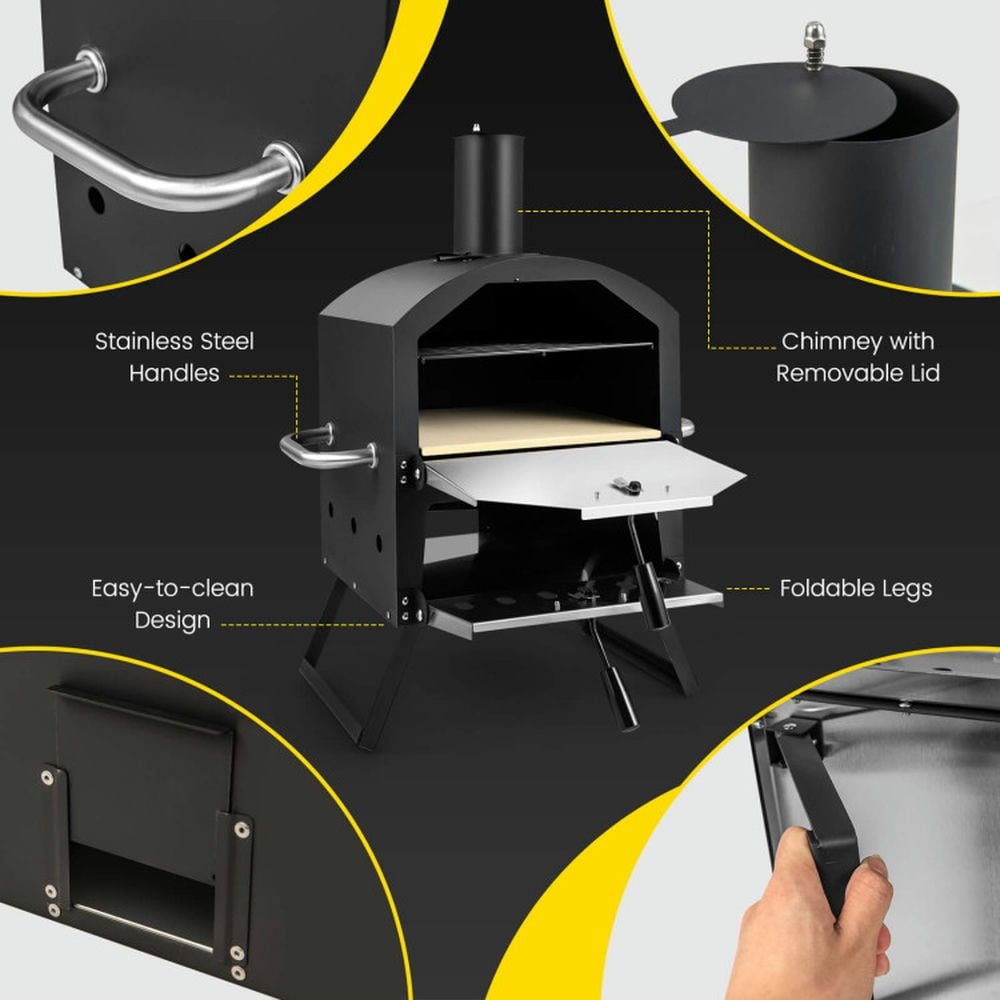 Stainless Steel Handles

Chimney with Removable Lid

Easy-to-clean Design

Foldable Legs